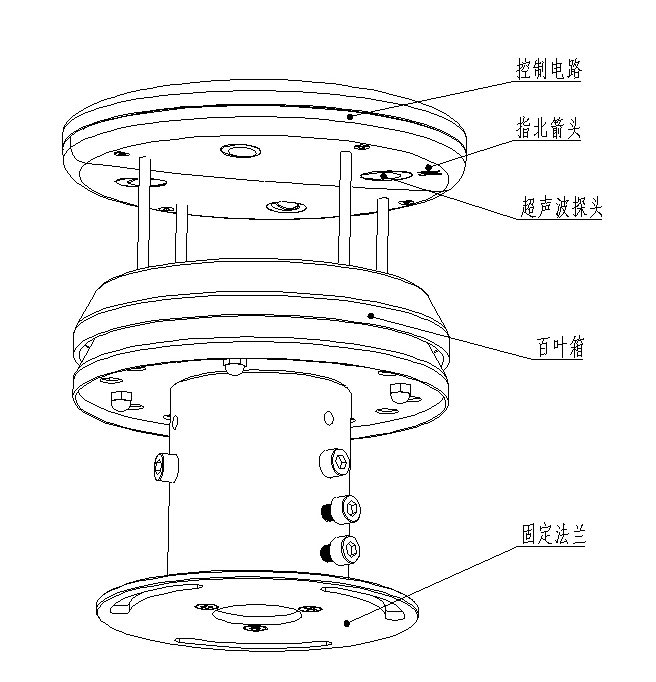 控制电路

指北箭头

超声波探头

百叶箱

固定法兰